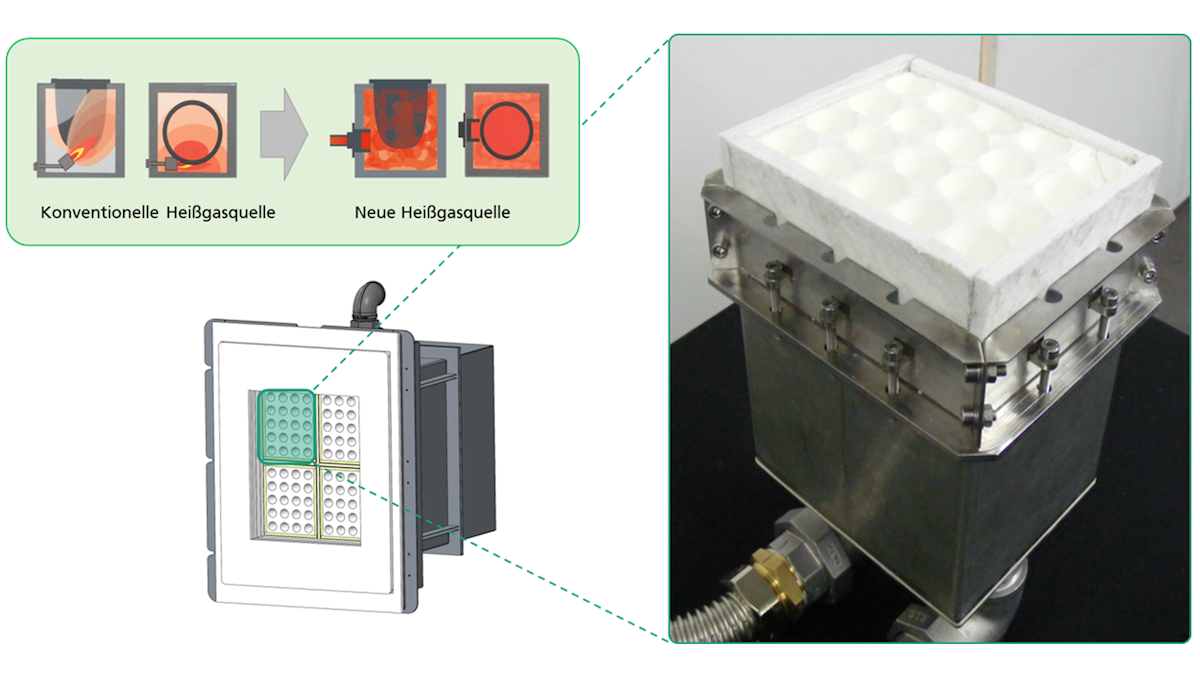 Konventionelle Heißgasquelle

Neue Heißgasquelle