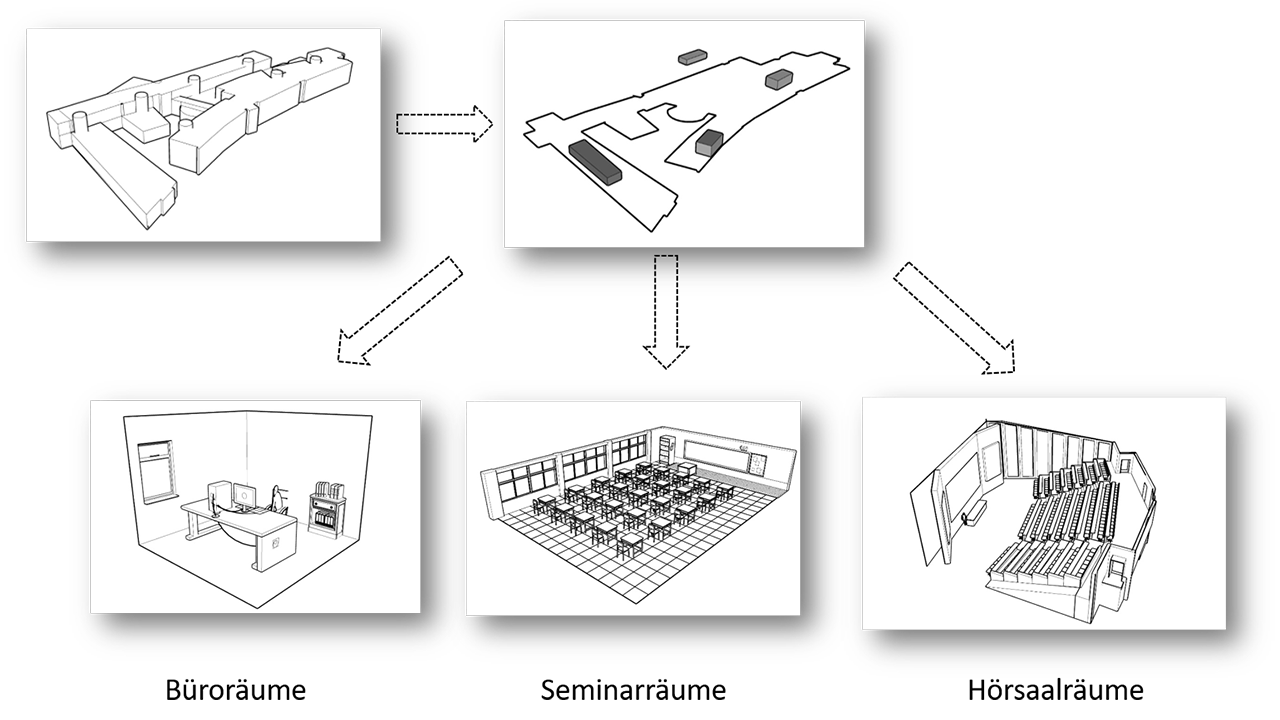 Büroräume

Seminarräume

Hörsaalräume