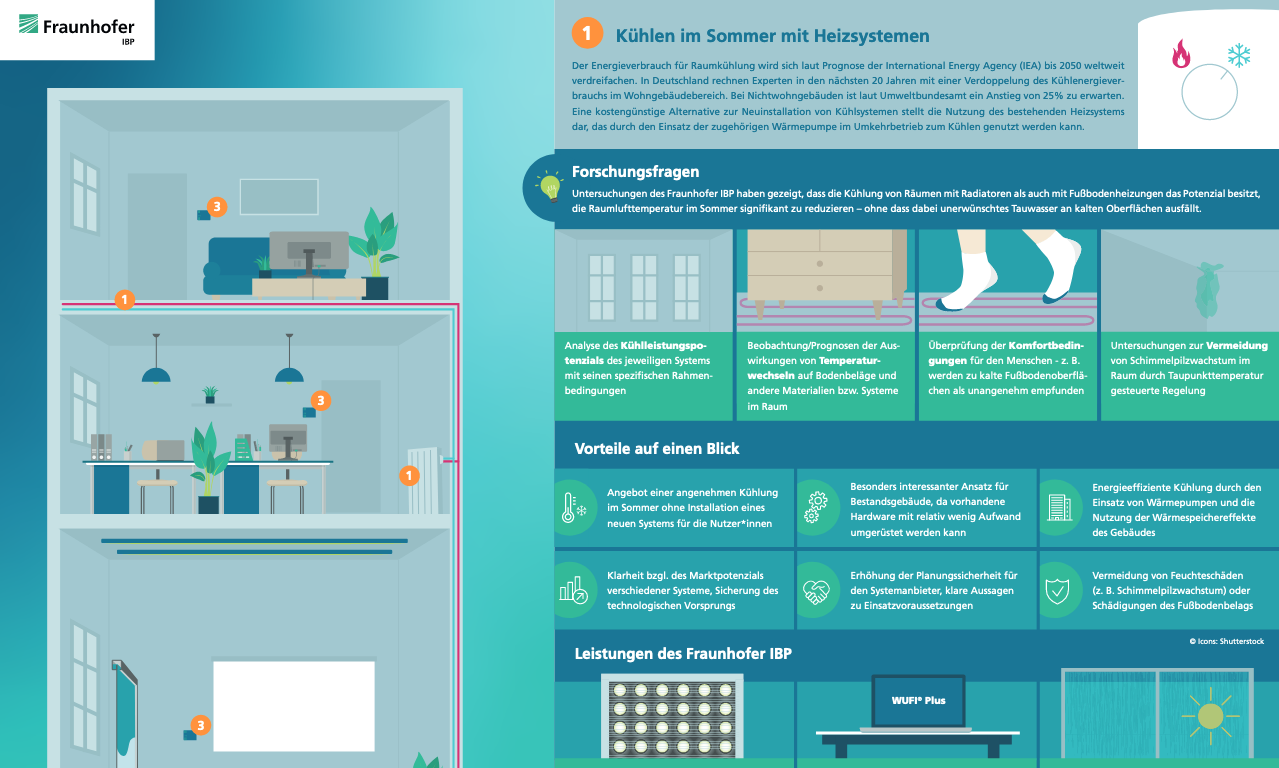 Fraunhofer
IBP

3

1

3

1

3

1 Kühlen im Sommer mit Heizsystemen

Der Energieverbrauch für Raumkühlung wird sich laut Prognose der International Energy Agency (IEA) bis 2050 weltweit verdreifachen. In Deutschland rechnen Experten in den nächsten 20 Jahren mit einer Verdoppelung des Kühlenergieverbrauchs im Wohngebäudebereich. Bei Nichtwohngebäuden ist laut Umweltbundesamt ein Anstieg von 25% zu erwarten. Eine kostengünstige Alternative zur Neuinstallation von Kühlsystemen stellt die Nutzung des bestehenden Heizsystems dar, das durch den Einsatz der zugehörigen Wärmepumpe im Umkehrbetrieb zum Kühlen genutzt werden kann.

Forschungsfragen

Untersuchungen des Fraunhofer IBP haben gezeigt, dass die Kühlung von Räumen mit Radiatoren als auch mit Fußbodenheizungen das Potenzial besitzt, die Raumlufttemperatur im Sommer signifikant zu reduzieren – ohne dass dabei unerwünschtes Tauwasser an kalten Oberflächen ausfällt.

Analyse des Kühlleistungspotenzials des jeweiligen Systems mit seinen spezifischen Rahmenbedingungen

Beobachtung/Prognosen der Auswirkungen von Temperaturwechseln auf Bodenbeläge und andere Materialien bzw. Systeme im Raum

Überprüfung der Komfortbedingungen für den Menschen - z. B. werden zu kalte Fußbodenoberflächen als unangenehm empfunden

Untersuchungen zur Vermeidung von Schimmelpilzwachstum im Raum durch Taupunkttemperatur gesteuerte Regelung

Vorteile auf einen Blick

Angebot einer angenehmen Kühlung im Sommer ohne Installation eines neuen Systems für die Nutzer*innen

Besonders interessanter Ansatz für Bestandsgebäude, da vorhandene Hardware mit relativ wenig Aufwand umgerüstet werden kann

Energieeffiziente Kühlung durch den Einsatz von Wärmepumpen und die Nutzung der Wärmespeichereffekte des Gebäudes

Klarheit bzgl. des Marktpotenzials verschiedener Systeme, Sicherung des technologischen Vorsprungs

Erhöhung der Planungssicherheit für den Systemanbieter, klare Aussagen zu Einsatzvoraussetzungen

Vermeidung von Feuchteschäden (z. B. Schimmelpilzwachstum) oder Schädigungen des Fußbodenbelags

© Icons: Shutterstock

Leistungen des Fraunhofer IBP

WUFI® Plus